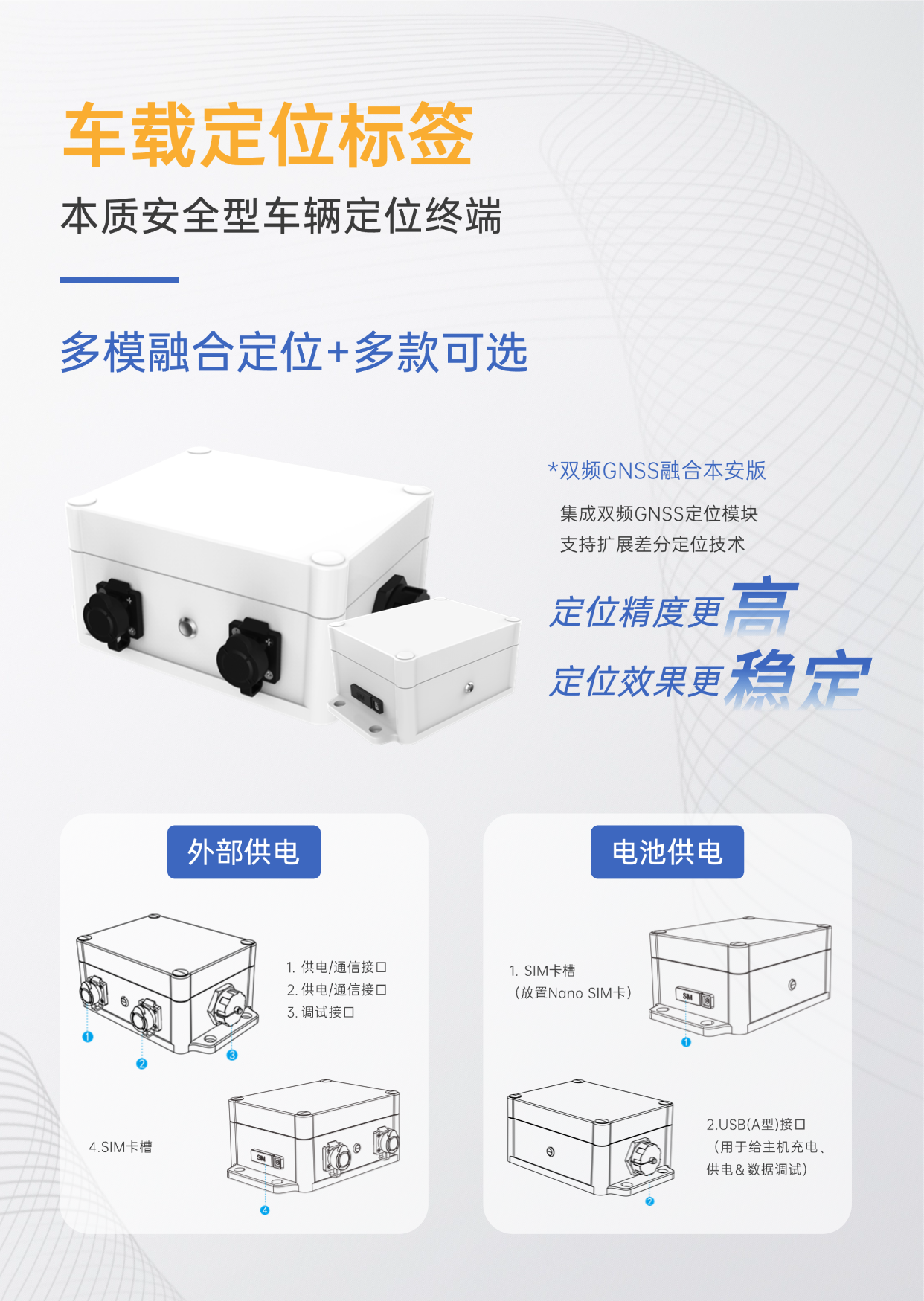 车载定位标签

本质安全型车辆定位终端

多模融合定位+多款可选

*双频GNSS融合本安版

集成双频GNSS定位模块
支持扩展差分定位技术

定位精度更高

定位效果更稳定

外部供电

1. 供电/通信接口
2. 供电/通信接口
3. 调试接口

1
2
3

4.SIM卡槽

SIM
4

电池供电

1. SIM卡槽
（放置Nano SIM卡）

SIM
1

2.USB(A型)接口
（用于给主机充电、供电＆数据调试）

2